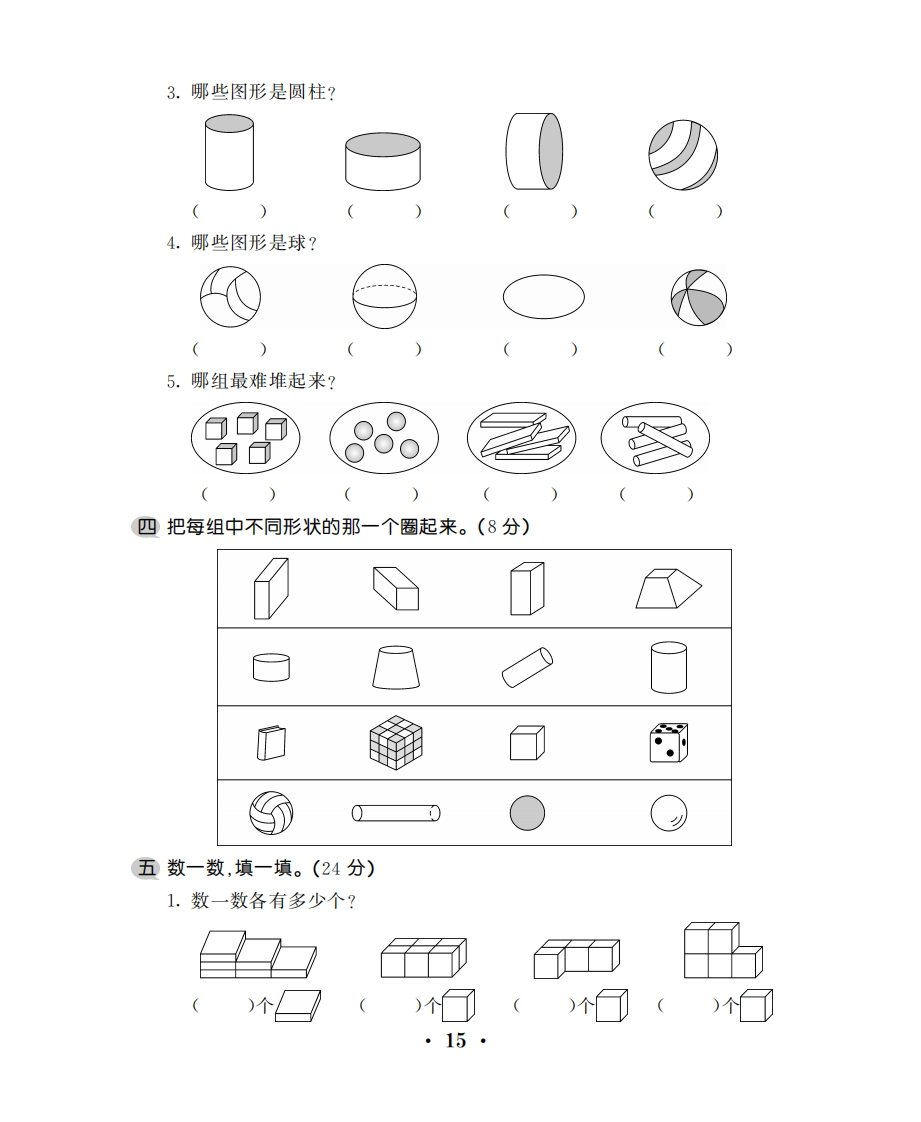 3. 哪些图形是圆柱？

(　　) (　　) (　　) (　　)

4. 哪些图形是球？

(　　) (　　) (　　) (　　)

5. 哪组最难堆起来？

(　　) (　　) (　　) (　　)

四 把每组中不同形状的那一个圈起来。(8 分)

五 数一数，填一填。(24 分)

1. 数一数各有多少个？

(　　)个 (　　)个 (　　)个 (　　)个

· 15 ·