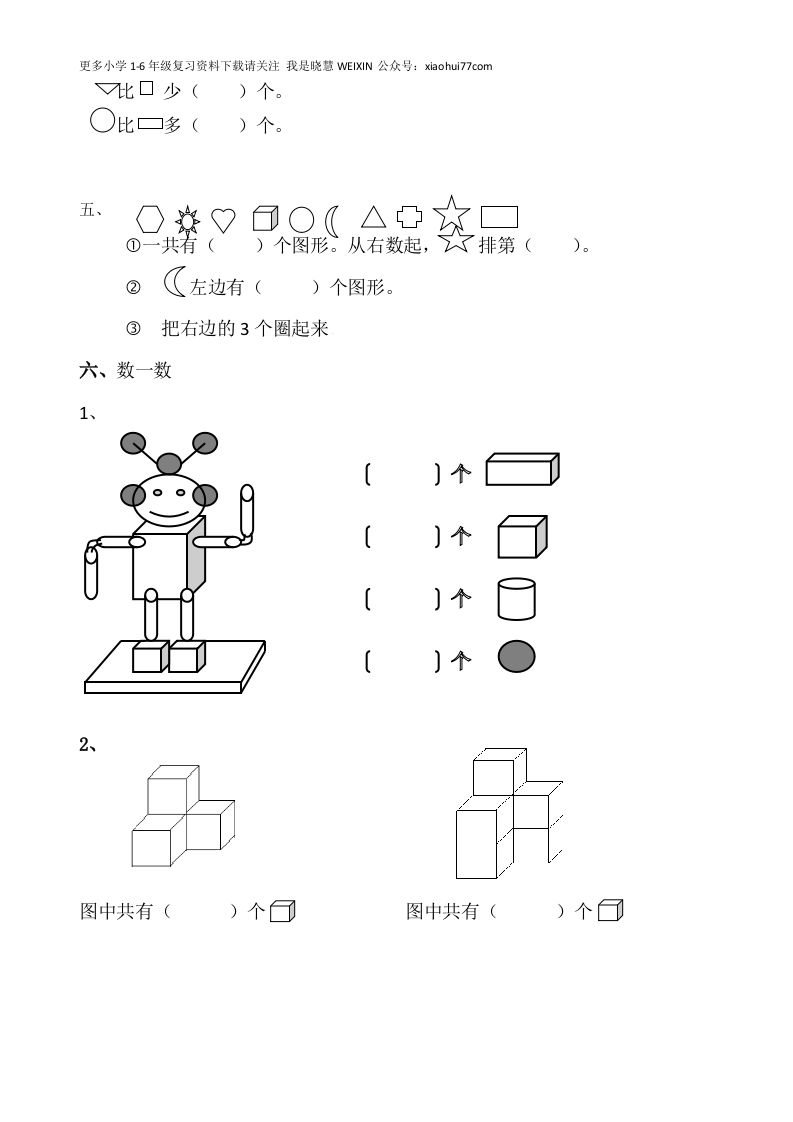 更多小学 1-6 年级复习资料下载请关注 我是晓慧 WEIXIN 公众号：xiaohui77com

比 少（ ）个。

比 多（ ）个。

五、

①一共有（ ）个图形。从右数起， 排第（ ）。

② 左边有（ ）个图形。

③ 把右边的 3 个圈起来

六、数一数

1、

（ ）个

（ ）个

（ ）个

（ ）个

2、

图中共有（ ）个

图中共有（ ）个