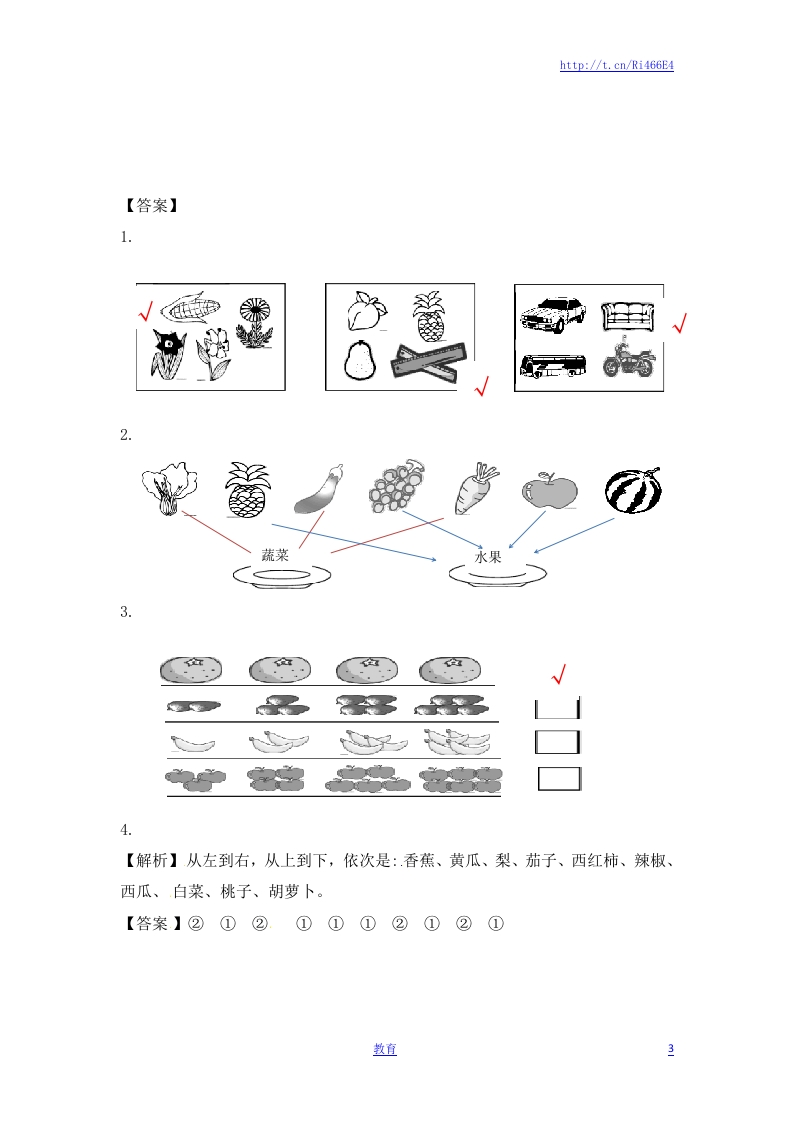 http://t.cn/Ri466E4

【答案】

1.

√

√

√

2.

蔬菜

水果

3.

√

4.

【解析】从左到右，从上到下，依次是:.香蕉、黄瓜、梨、茄子、西红柿、辣椒、西瓜、 白菜、桃子、胡萝卜。

【答案 】② ① ② ① ① ① ② ① ② ①

教育

3