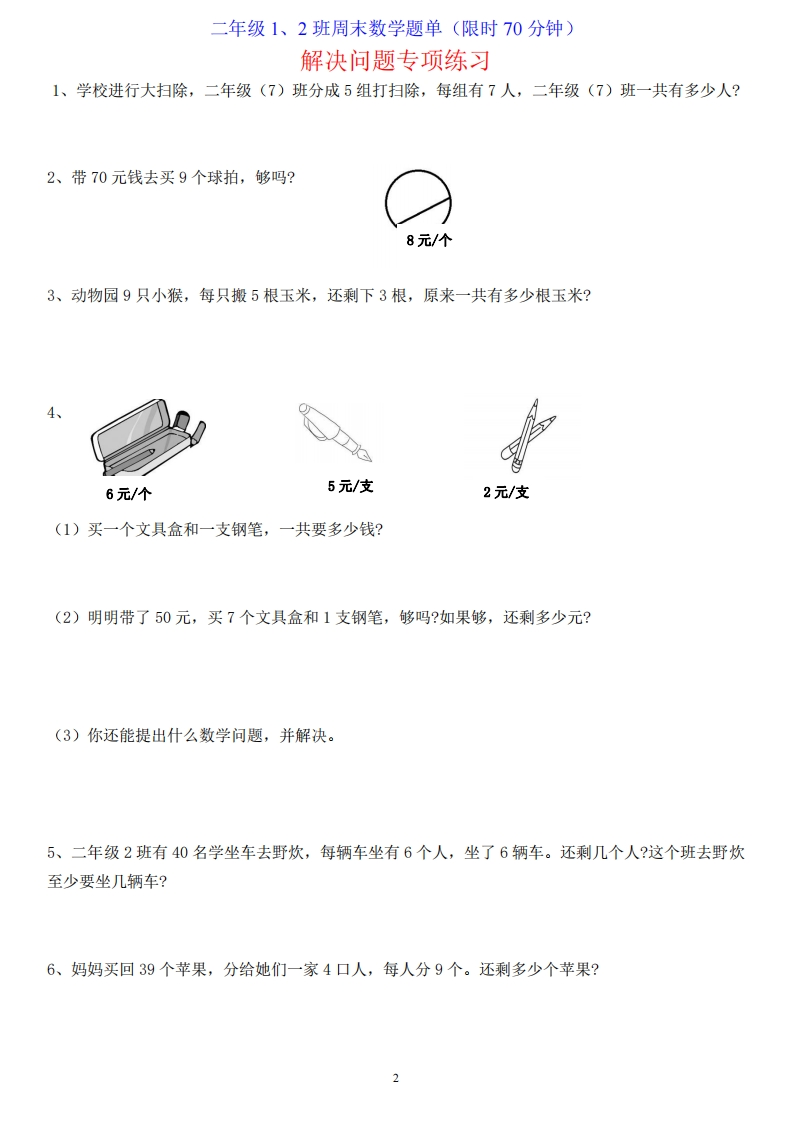 二年级 1、2 班周末数学题单（限时 70 分钟）

解决问题专项练习

1、学校进行大扫除，二年级（7）班分成 5 组打扫除，每组有 7 人，二年级（7）班一共有多少人?

2、带 70 元钱去买 9 个球拍，够吗?

8元/个

3、动物园 9 只小猴，每只搬 5 根玉米，还剩下 3 根，原来一共有多少根玉米?

4、

6元/个

5元/支

2元/支

（1）买一个文具盒和一支钢笔，一共要多少钱?

（2）明明带了 50 元，买 7 个文具盒和 1 支钢笔，够吗?如果够，还剩多少元?

（3）你还能提出什么数学问题，并解决。

5、二年级 2 班有 40 名学坐车去野炊，每辆车坐有 6 个人，坐了 6 辆车。还剩几个人?这个班去野炊至少要坐几辆车?

6、妈妈买回 39 个苹果，分给她们一家 4 口人，每人分 9 个。还剩多少个苹果?

2