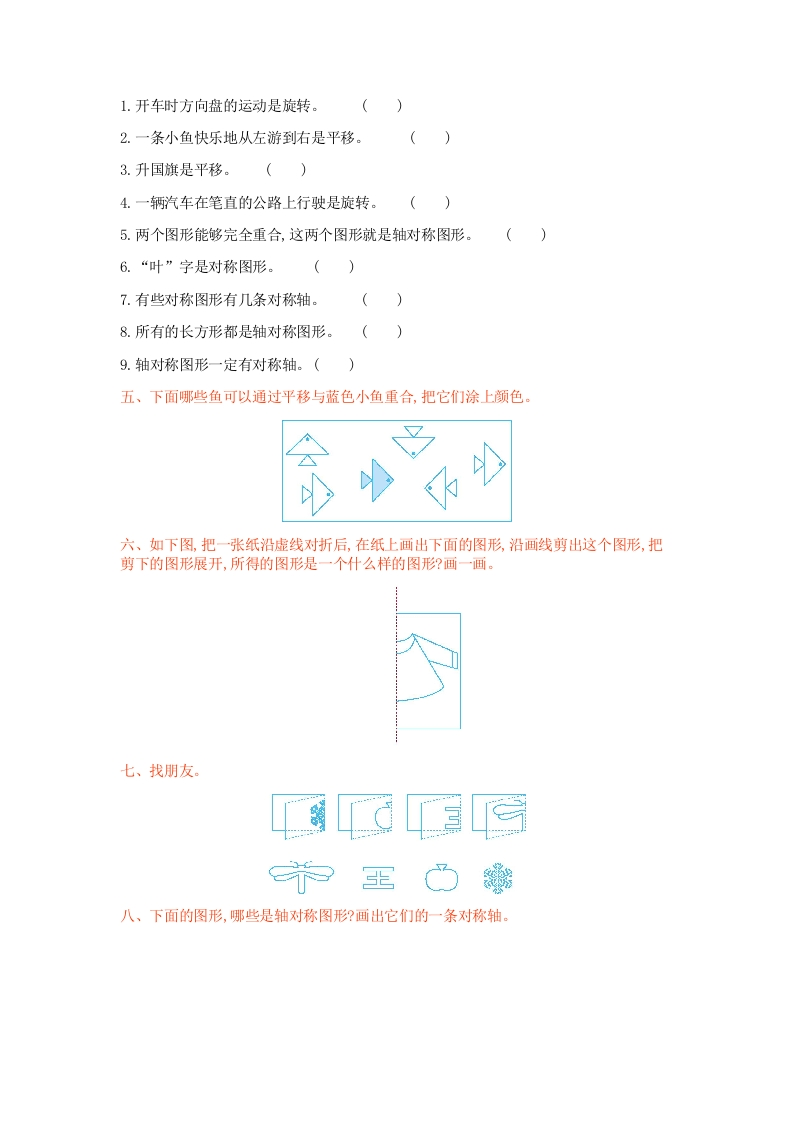 1. 开车时方向盘的运动是旋转。 ( )

2. 一条小鱼快乐地从左游到右是平移。 ( )

3. 升国旗是平移。 ( )

4. 一辆汽车在笔直的公路上行驶是旋转。 ( )

5. 两个图形能够完全重合, 这两个图形就是轴对称图形。 ( )

6. “叶”字是对称图形。 ( )

7. 有些对称图形有几条对称轴。 ( )

8. 所有的长方形都是轴对称图形。 ( )

9. 轴对称图形一定有对称轴。( )

五、下面哪些鱼可以通过平移与蓝色小鱼重合, 把它们涂上颜色。

六、如下图, 把一张纸沿虚线对折后, 在纸上画出下面的图形, 沿画线剪出这个图形, 把剪下的图形展开, 所得的图形是一个什么样的图形?画一画。

七、找朋友。

八、下面的图形, 哪些是轴对称图形?画出它们的一条对称轴。