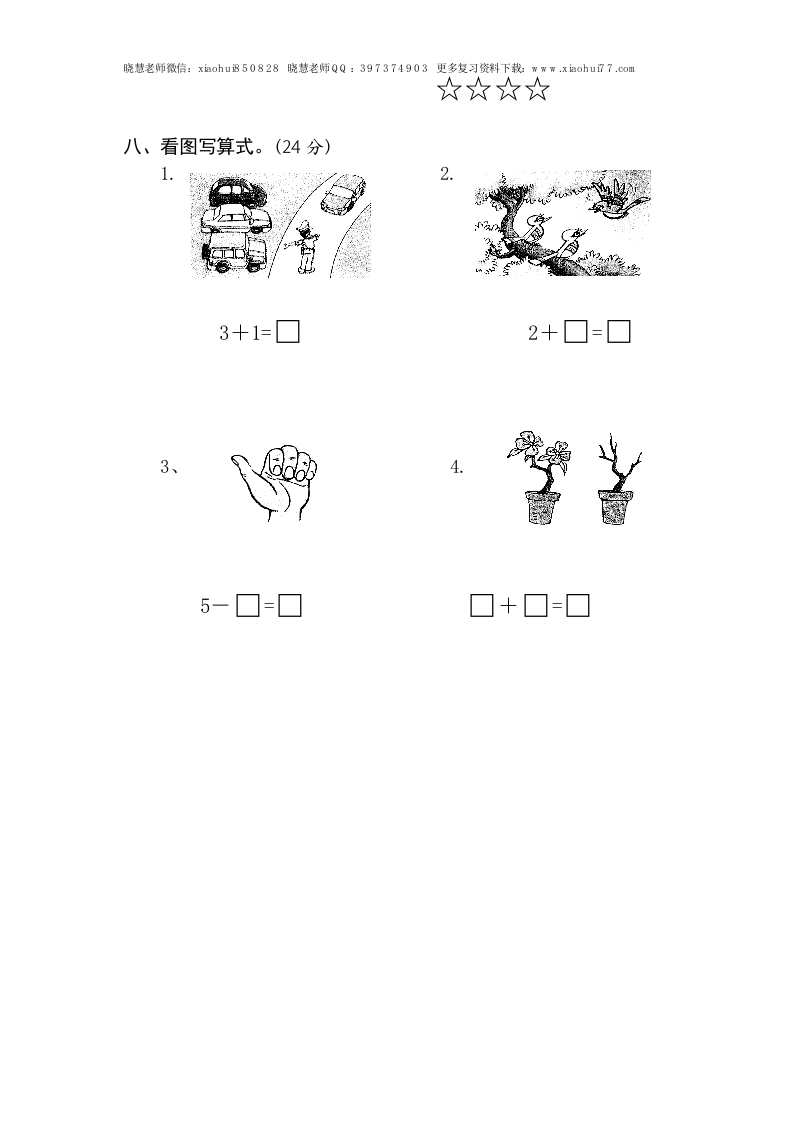 晓慧老师微信：xiaohui850828 晓慧老师QQ：397374903 更多复习资料下载：www.xiaohui77.com

☆☆☆☆

八、看图写算式。(24 分)

1.

$3+1=\square$

2.

$2+\square=\square$

3、

$5-\square=\square$

4.

$\square+\square=\square$