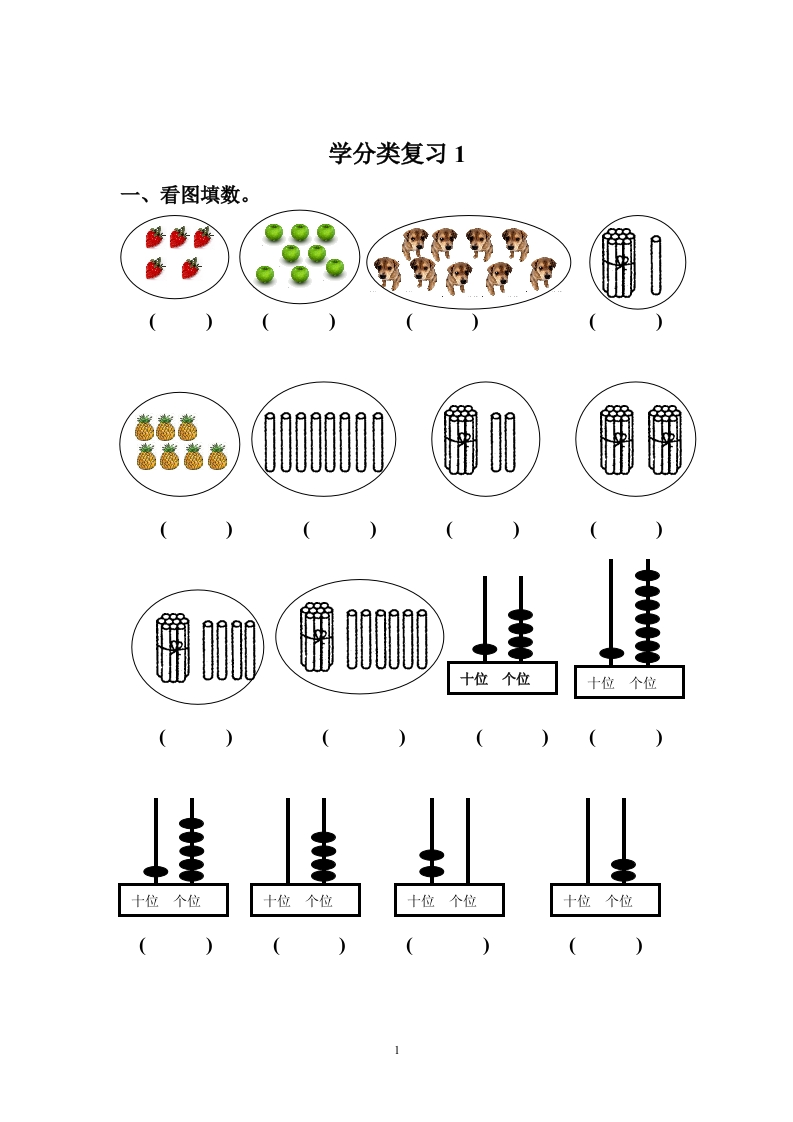 学分类复习 1

一、看图填数。

(　　)　(　　)　(　　)　(　　)

(　　)　(　　)　(　　)　(　　)

十位　个位

十位　个位

(　　)　(　　)　(　　)　(　　)

十位　个位

十位　个位

十位　个位

十位　个位

(　　)　(　　)　(　　)　(　　)

1